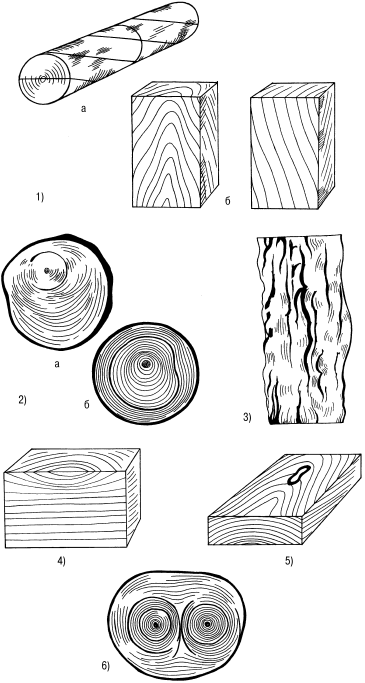 а

1)

б

а

2)

б

3)

4)

5)

6)