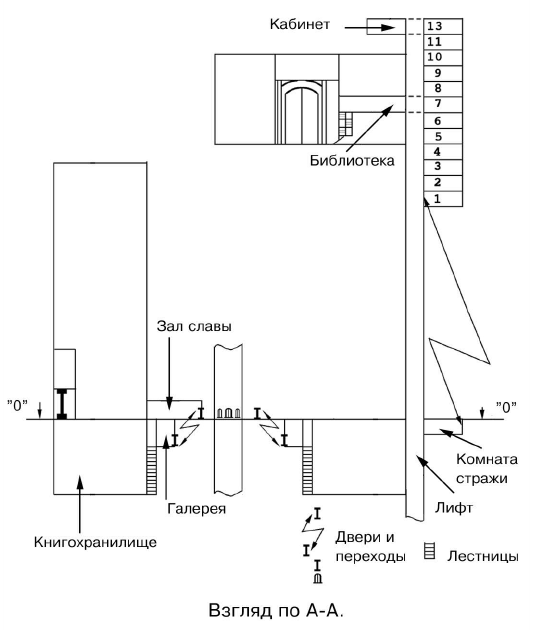 Кабинет

13
11
10
9
8
7
6
5
4
3
2
1

Библиотека

Зал славы

"0"

"0"

Комната стражи

Галерея

Лифт

Книгохранилище

Двери и переходы

Лестницы

Взгляд по А-А.