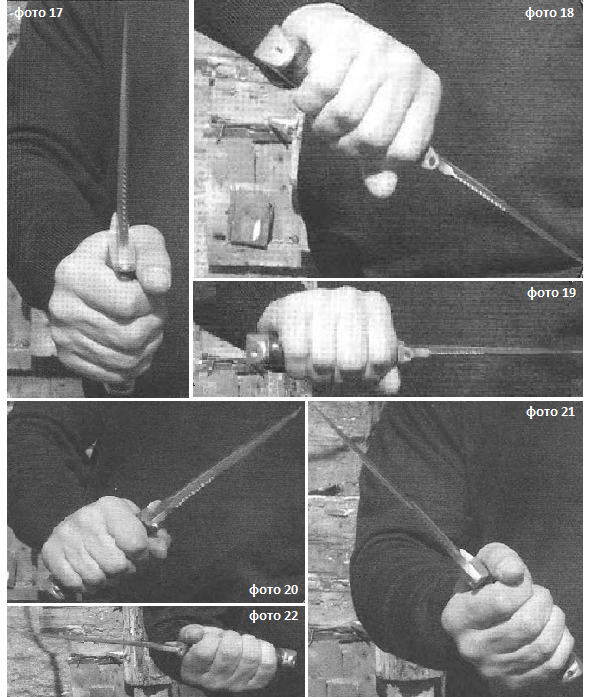 фото 17

фото 18

фото 19

фото 20

фото 21

фото 22