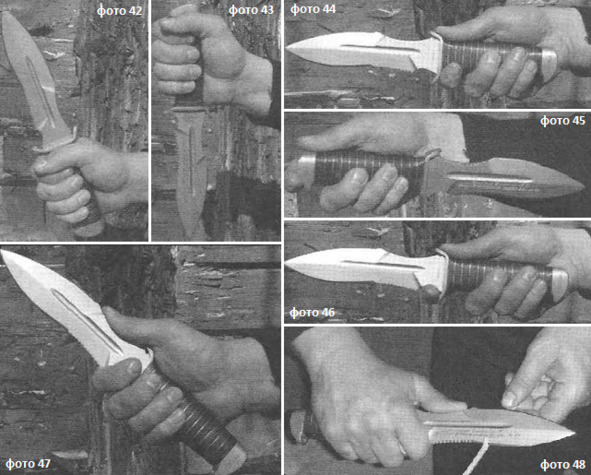 фото 42

фото 43

фото 44

фото 45

фото 46

фото 47

фото 48