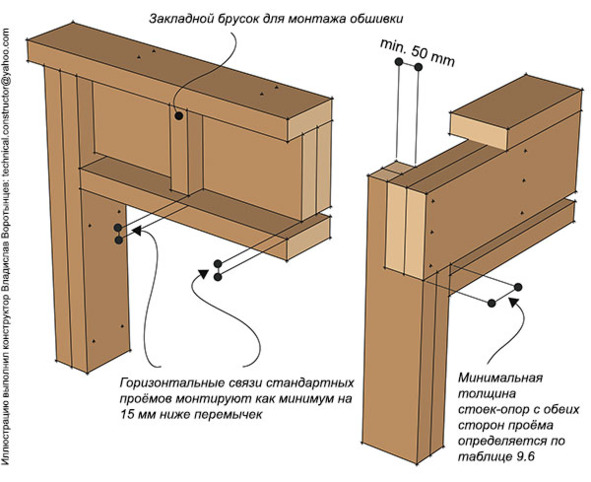 Иллюстрацию выполнил конструктор Владислав Воротынцев: technical.constructor@yahoo.com

Закладной брусок для монтажа обшивки

min. 50 mm

Горизонтальные связи стандартных проёмов монтируют как минимум на 15 мм ниже перемычек

Минимальная толщина стоек-опор с обеих сторон проёма определяется по таблице 9.6