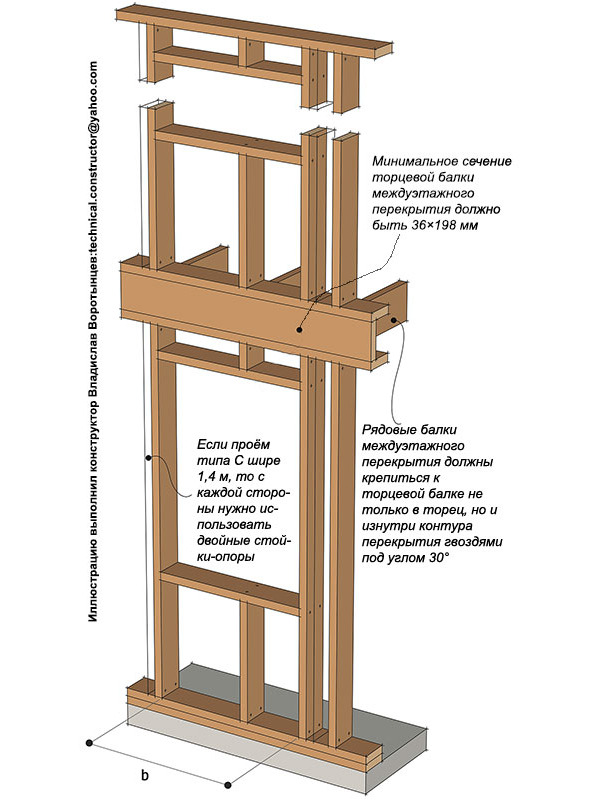 Иллюстрацию выполнил конструктор Владислав Воротынцев:technical.constructor@yahoo.com

Минимальное сечение торцевой балки междуэтажного перекрытия должно быть 36×198 мм

Если проём типа С шире 1,4 м, то с каждой стороны нужно использовать двойные стойки-опоры

Рядовые балки междуэтажного перекрытия должны крепиться к торцевой балке не только в торец, но и изнутри контура перекрытия гвоздями под углом 30°

b