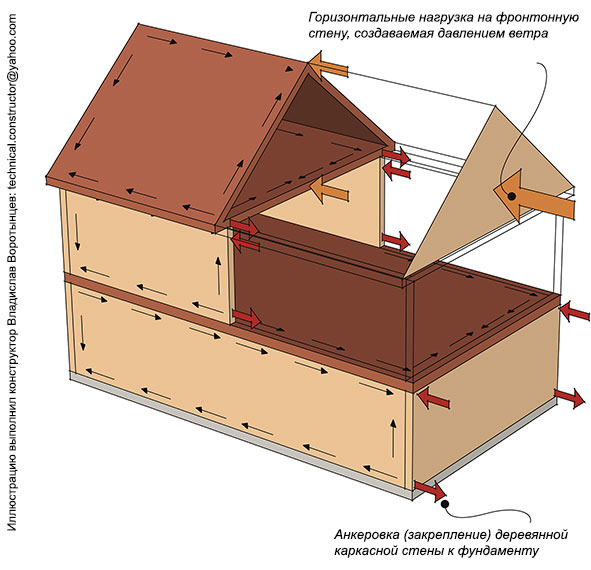 Иллюстрацию выполнил конструктор Владислав Воротынцев: technical.constructor@yahoo.com

Горизонтальные нагрузка на фронтонную стену, создаваемая давлением ветра

Анкеровка (закрепление) деревянной каркасной стены к фундаменту