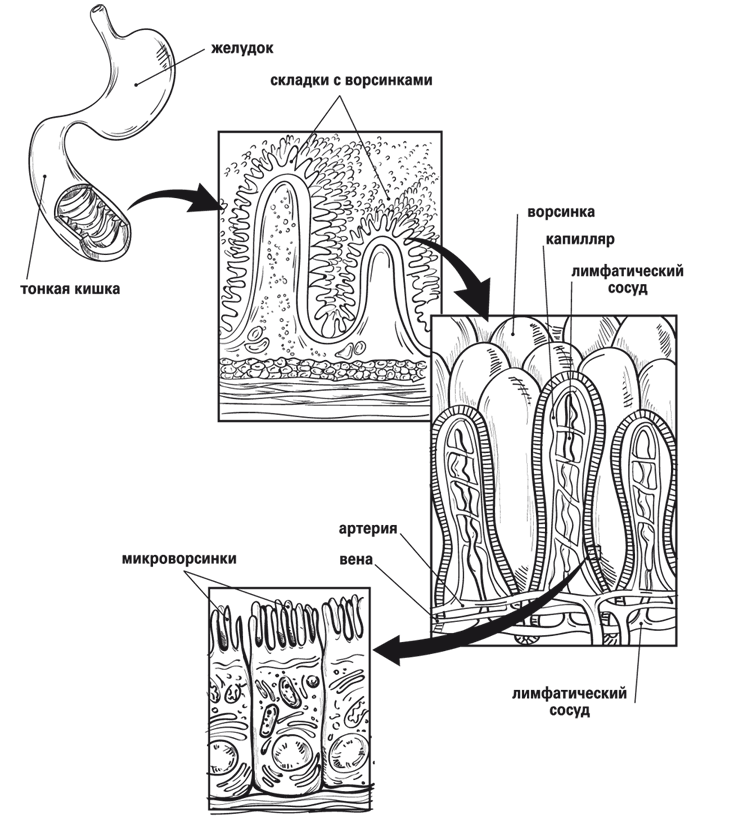 желудок

складки с ворсинками

тонкая кишка

ворсинка

капилляр

лимфатический сосуд

артерия

вена

микроворсинки

лимфатический сосуд