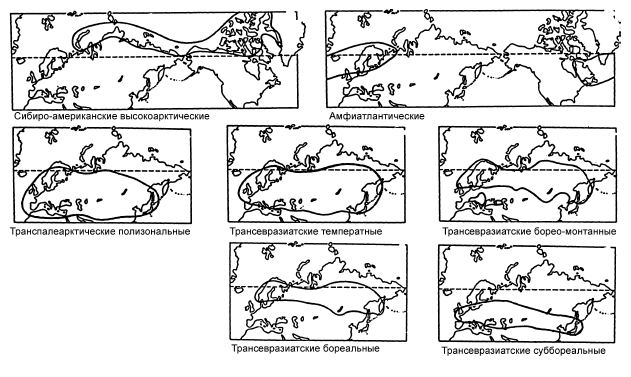 Сибиро-американские высокоарктические

Амфиатлантические

Транспалеарктические полизональные

Трансевразиатские температные

Трансевразиатские борео-монтанные

Трансевразиатские бореальные

Трансевразиатские суббореальные