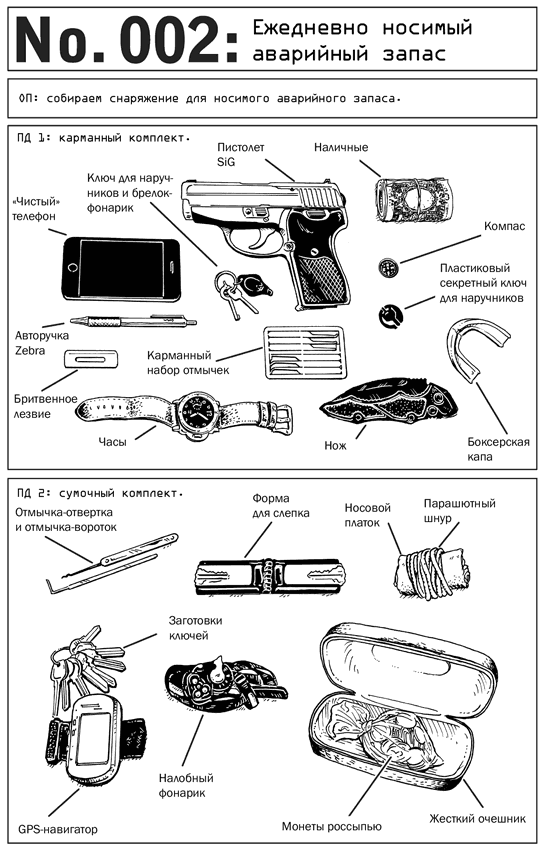 No. 002: Ежедневно носимый аварийный запас

ОП: собираем снаряжение для носимого аварийного запаса.

ПД 1: карманный комплект.

Пистолет SiG

Наличные

Ключ для наручников и брелок-фонарик

«Чистый» телефон

Компас

Пластиковый секретный ключ для наручников

Авторучка Zebra

Карманный набор отмычек

Бритвенное лезвие

Часы

Нож

Боксерская капа

ПД 2: сумочный комплект.

Отмычка-отвертка и отмычка-вороток

Форма для слепка

Носовой платок

Парашютный шнур

Заготовки ключей

Налобный фонарик

GPS-навигатор

Монеты россыпью

Жесткий очешник