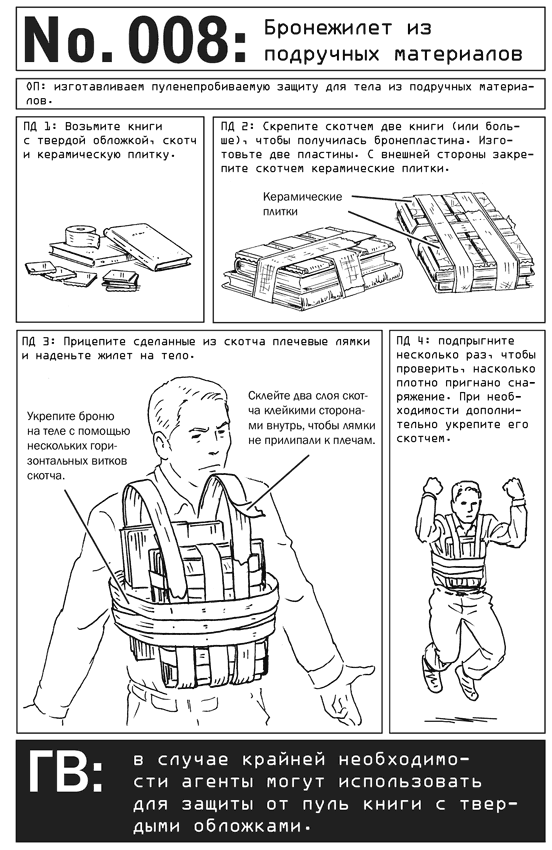 No. 008: Бронежилет из подручных материалов

ОП: изготавливаем пуленепробиваемую защиту для тела из подручных материалов.

ПД 1: Возьмите книги с твердой обложкой, скотч и керамическую плитку.

ПД 2: Скрепите скотчем две книги (или больше), чтобы получилась бронепластина. Изготовьте две пластины. С внешней стороны закрепите скотчем керамические плитки.

Керамические плитки

ПД 3: Прицепите сделанные из скотча плечевые лямки и наденьте жилет на тело.

Укрепите броню на теле с помощью нескольких горизонтальных витков скотча.

Склейте два слоя скотча клейкими сторонами внутрь, чтобы лямки не прилипали к плечам.

ПД 4: подпрыгните несколько раз, чтобы проверить, насколько плотно пригнано снаряжение. При необходимости дополнительно укрепите его скотчем.

ГВ: в случае крайней необходимости агенты могут использовать для защиты от пуль книги с твердыми обложками.