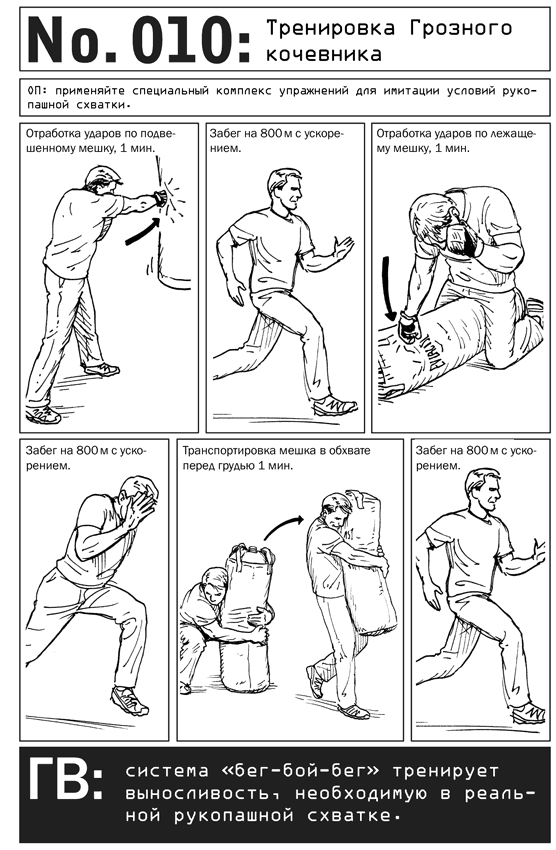 No. 010: Тренировка Грозного кочевника

ОП: применяйте специальный комплекс упражнений для имитации условий рукопашной схватки.

Отработка ударов по подвешенному мешку, 1 мин.

Забег на 800 м с ускорением.

Отработка ударов по лежащему мешку, 1 мин.

Забег на 800 м с ускорением.

Транспортировка мешка в обхвате перед грудью 1 мин.

Забег на 800 м с ускорением.

ГВ: система «бег-бой-бег» тренирует выносливость, необходимую в реальной рукопашной схватке.