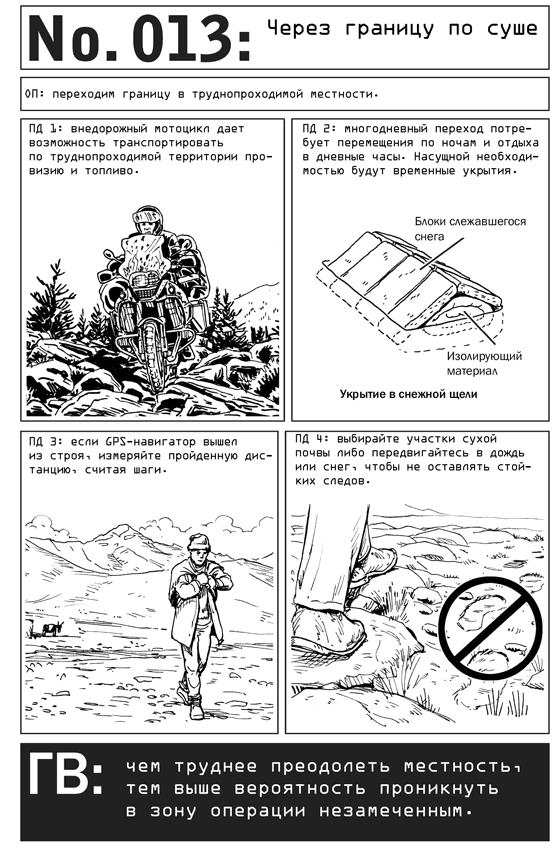 No. 013: Через границу по суше

ОП: переходим границу в труднопроходимой местности.

ПД 1: внедорожный мотоцикл дает возможность транспортировать по труднопроходимой территории провизию и топливо.

ПД 2: многодневный переход потребует перемещения по ночам и отдыха в дневные часы. Насущной необходимостью будут временные укрытия.

Блоки слежавшегося снега

Изолирующий материал

Укрытие в снежной щели

ПД 3: если GPS-навигатор вышел из строя, измеряйте пройденную дистанцию, считая шаги.

ПД 4: выбирайте участки сухой почвы либо передвигайтесь в дождь или снег, чтобы не оставлять стойких следов.

ГВ: чем труднее преодолеть местность, тем выше вероятность проникнуть в зону операции незамеченным.