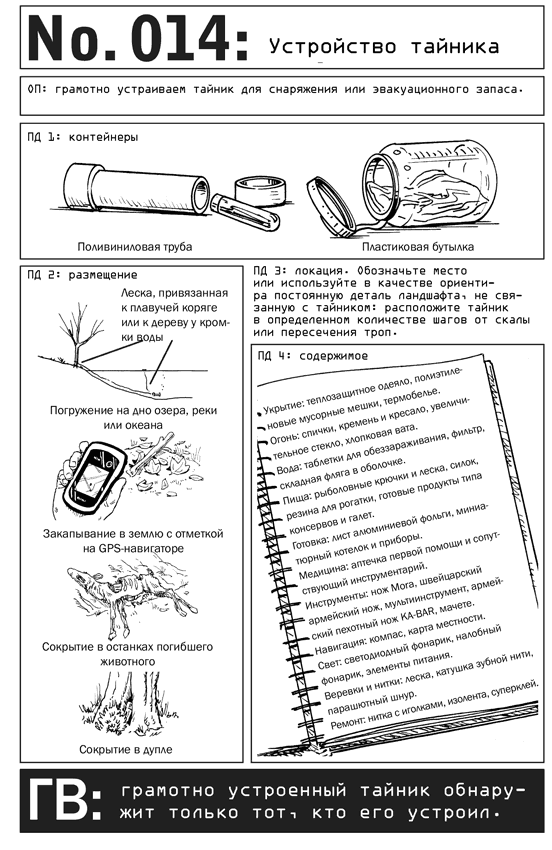 No. 014: Устройство тайника

ОП: грамотно устраиваем тайник для снаряжения или эвакуационного запаса.

ПД 1: контейнеры

Поливиниловая труба

Пластиковая бутылка

ПД 2: размещение

Леска, привязанная к плавучей коряге или к дереву у кромки воды

Погружение на дно озера, реки или океана

Закапывание в землю с отметкой на GPS-навигаторе

Сокрытие в останках погибшего животного

Сокрытие в дупле

ПД 3: локация. Обозначьте место или используйте в качестве ориентира постоянную деталь ландшафта, не связанную с тайником: расположите тайник в определенном количестве шагов от скалы или пересечения троп.

ПД 4: содержимое

Укрытие: теплозащитное одеяло, полиэтиленовые мусорные мешки, термобелье.
Огонь: спички, кремень и кресало, увеличительное стекло, хлопковая вата.
Вода: таблетки для обеззараживания, фильтр, складная фляга в оболочке.
Пища: рыболовные крючки и леска, силок, резина для рогатки, готовые продукты типа консервов и галет.
Готовка: лист алюминиевой фольги, миниатюрный котелок и приборы.
Медицина: аптечка первой помощи и сопутствующий инструментарий.
Инструменты: нож Mora, швейцарский армейский нож, мультиинструмент, армейский пехотный нож KA-BAR, мачете.
Навигация: компас, карта местности.
Свет: светодиодный фонарик, налобный фонарик, элементы питания.
Веревки и нитки: леска, катушка зубной нити, парашютный шнур.
Ремонт: нитка с иголками, изолента, суперклей.

ГВ: грамотно устроенный тайник обнаружит только тот, кто его устроил.