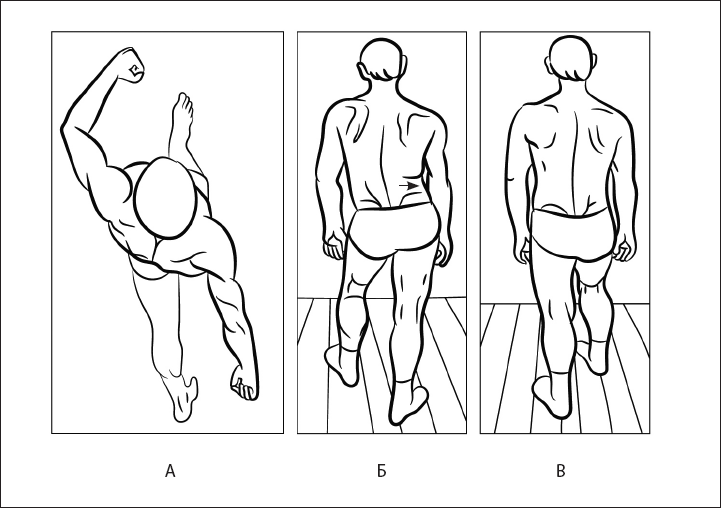 А

Б

В