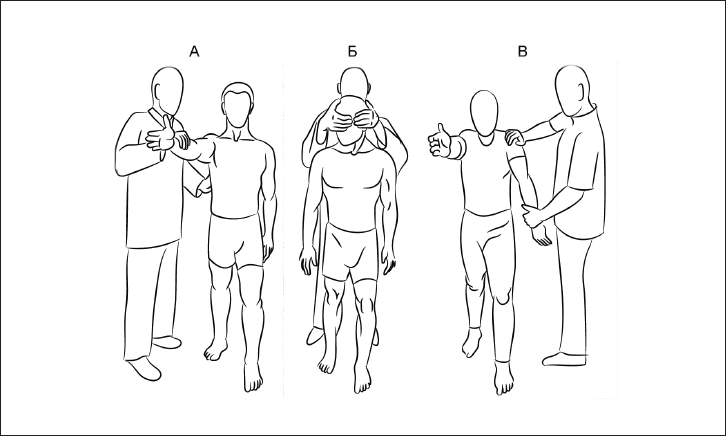 А

Б

В