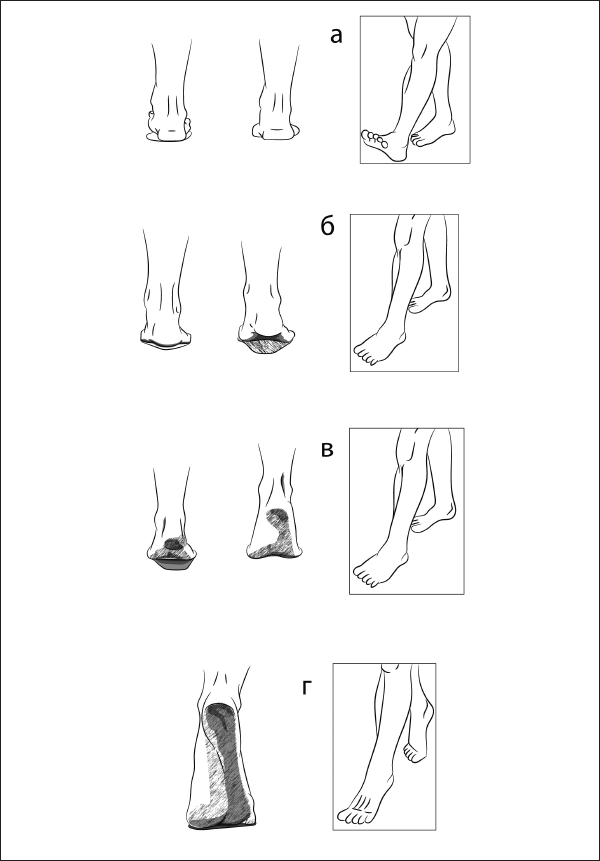 а

б

в

г