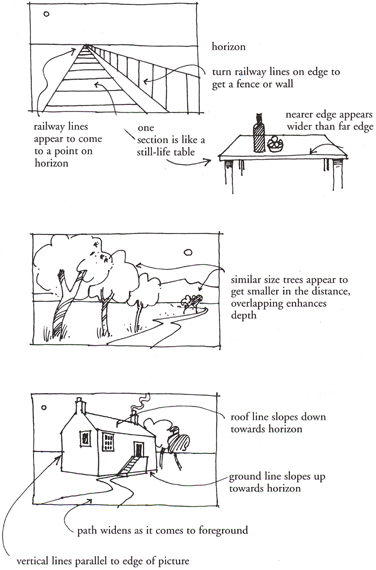 horizon

turn railway lines on edge to get a fence or wall

railway lines appear to come to a point on horizon

one section is like a still-life table

nearer edge appears wider than far edge

similar size trees appear to get smaller in the distance, overlapping enhances depth

roof line slopes down towards horizon

ground line slopes up towards horizon

path widens as it comes to foreground

vertical lines parallel to edge of picture