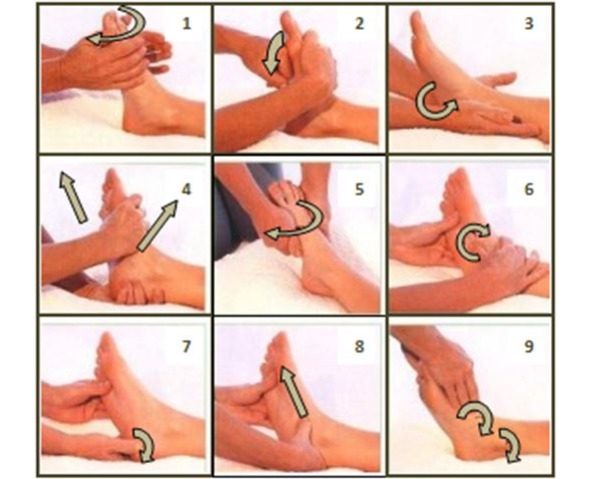 1
2
3
4
5
6
7
8
9