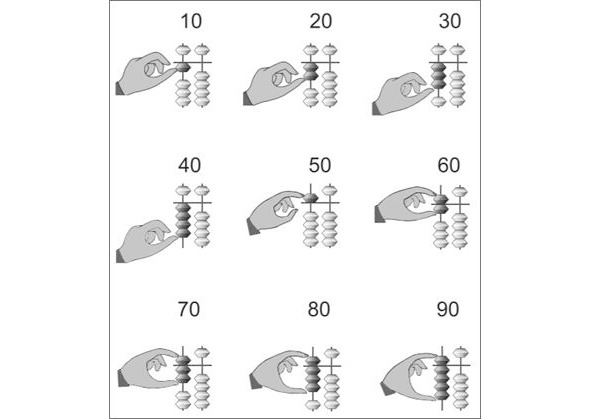 10 20 30

40 50 60

70 80 90