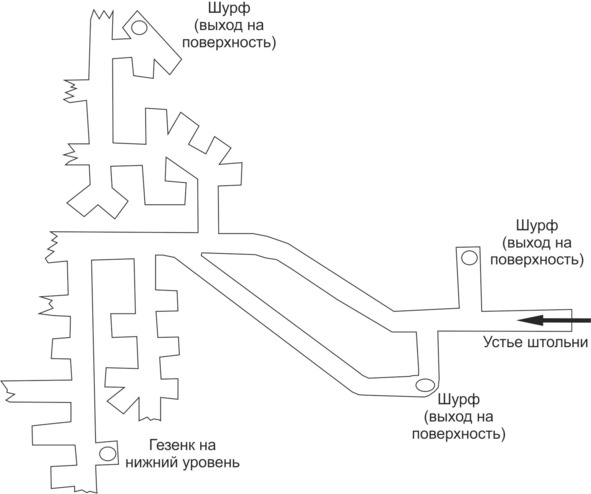 Шурф
(выход на
поверхность)

Шурф
(выход на
поверхность)

Устье штольни

Шурф
(выход на
поверхность)

Гезенк на
нижний уровень