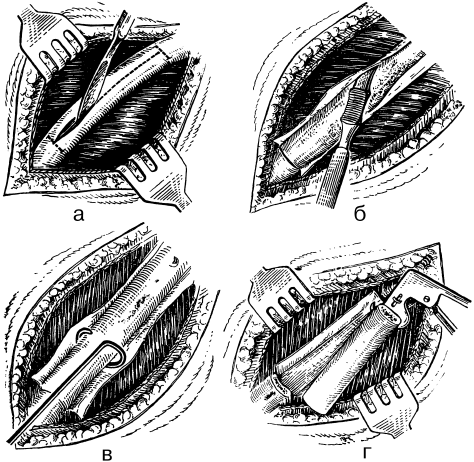 а

б

в

г