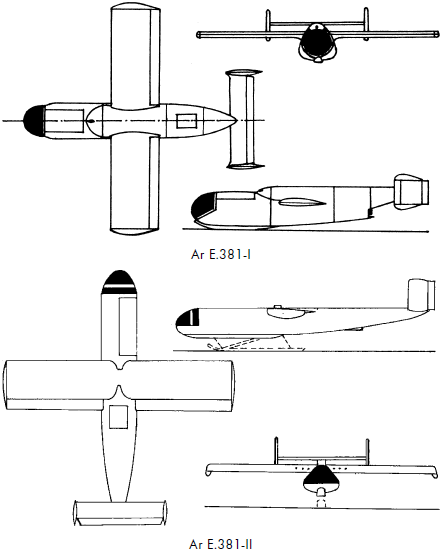 Ar E.381-I

Ar E.381-II