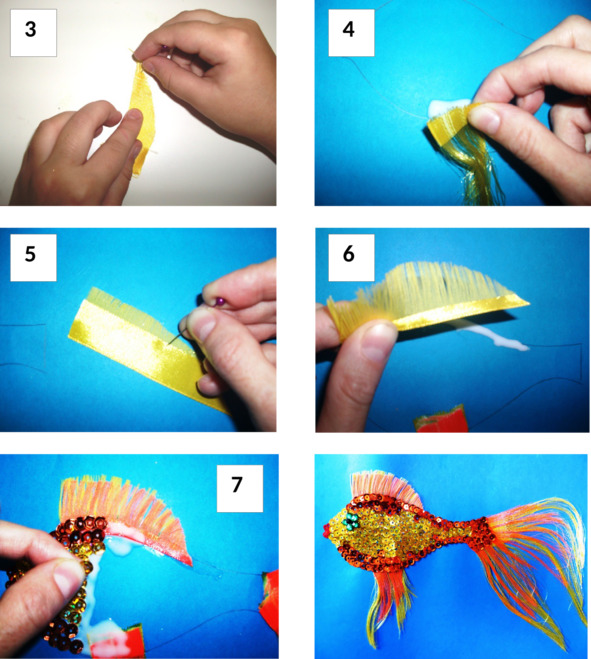 3

4

5

6

7