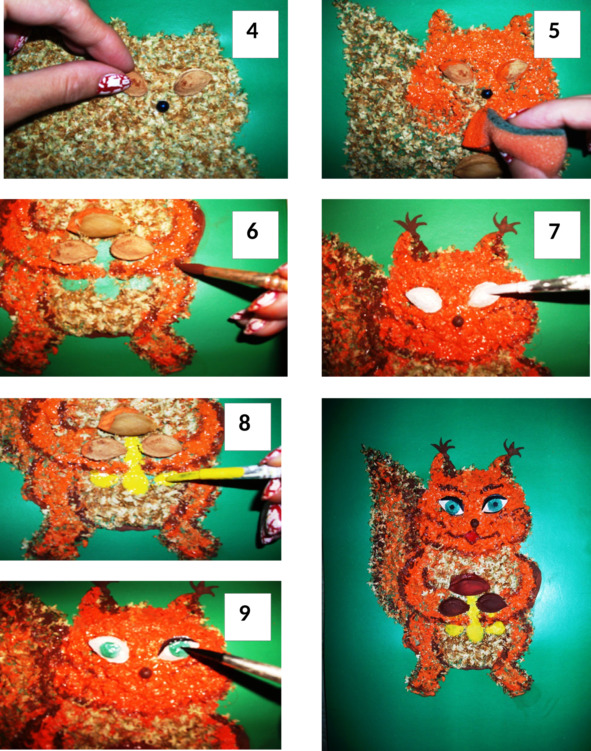 4

5

6

7

8

9