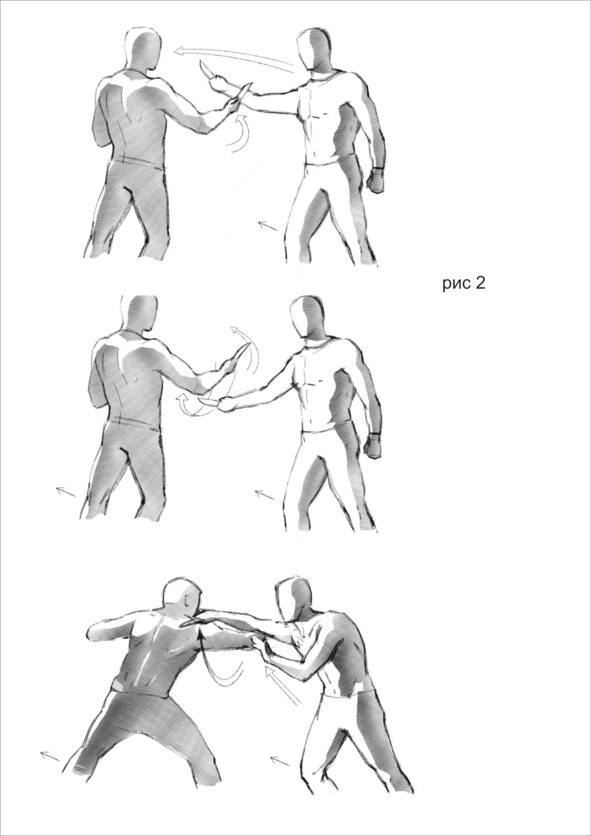 рис 2