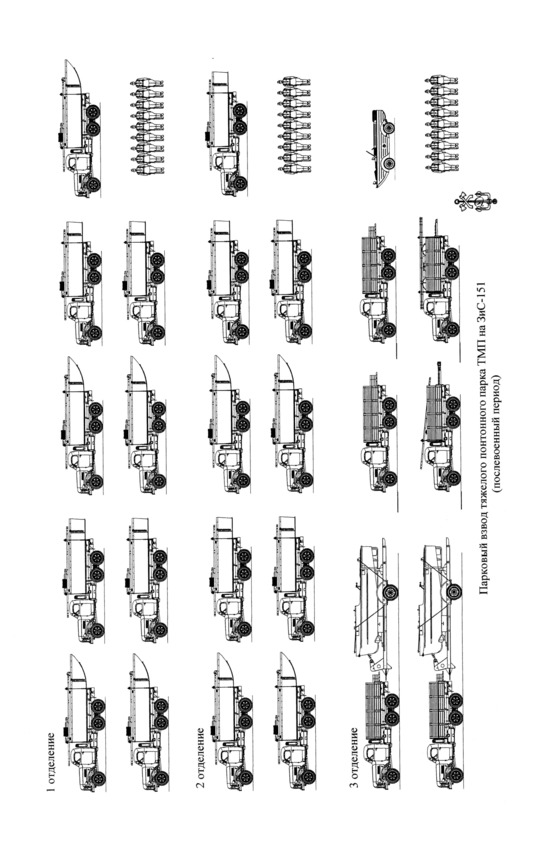 1 отделение

2 отделение

3 отделение

Парковый взвод тяжелого понтонного парка ТМП на ЗиС-151
(послевоенный период)