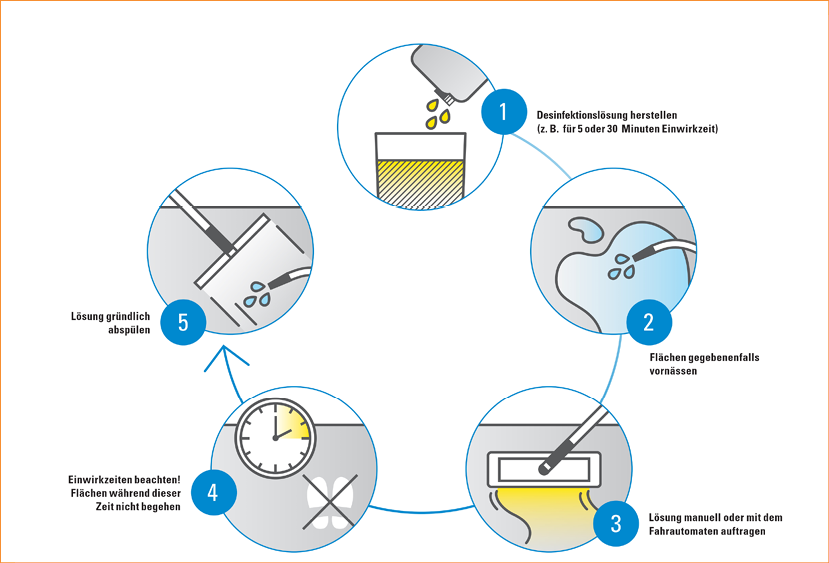 1
Desinfektionslösung herstellen
(z. B. für 5 oder 30 Minuten Einwirkzeit)

2
Flächen gegebenenfalls vornässen

3
Lösung manuell oder mit dem Fahrautomaten auftragen

4
Einwirkzeiten beachten! Flächen während dieser Zeit nicht begehen

5
Lösung gründlich abspülen