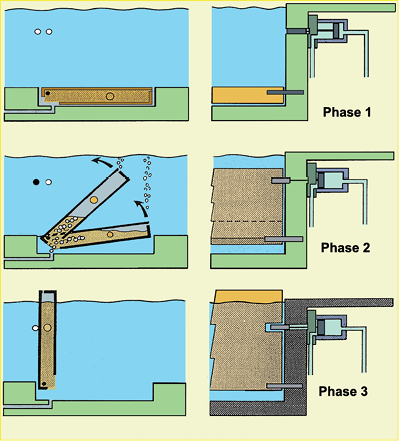 Phase 1

Phase 2

Phase 3