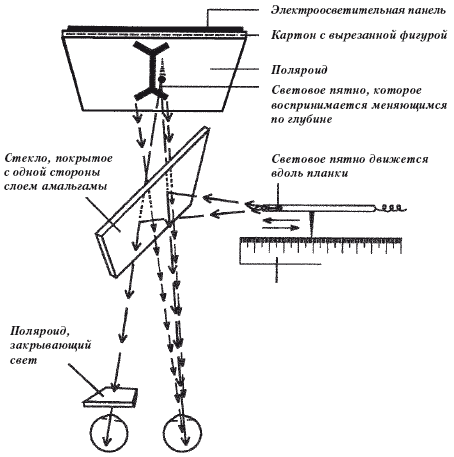 Электроосветительная панель

Картон с вырезанной фигурой

Поляроид

Световое пятно, которое воспринимается меняющимся по глубине

Стекло, покрытое с одной стороны слоем амальгамы

Световое пятно движется вдоль планки

Поляроид, закрывающий свет