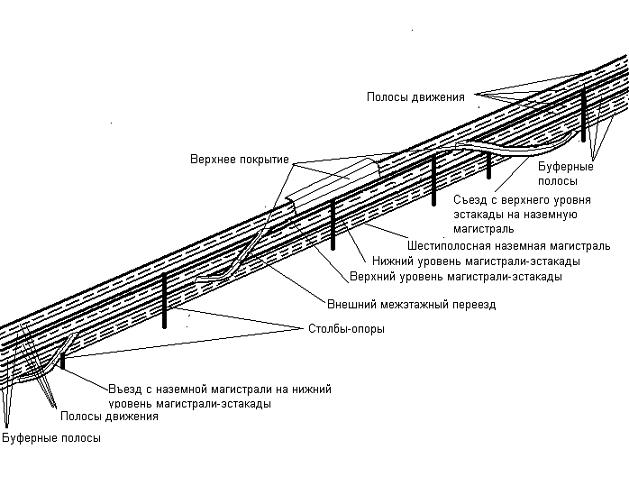 Полосы движения

Верхнее покрытие

Буферные полосы

Съезд с верхнего уровня эстакады на наземную магистраль

Шестиполосная наземная магистраль

Нижний уровень магистрали-эстакады

Верхний уровень магистрали-эстакады

Внешний межэтажный переезд

Столбы-опоры

Въезд с наземной магистрали на нижний уровень магистрали-эстакады

Полосы движения

Буферные полосы