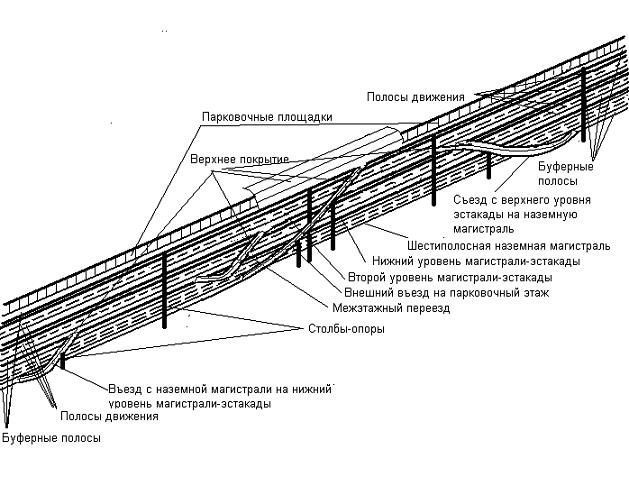 Полосы движения

Парковочные площадки

Верхнее покрытие

Буферные полосы

Съезд с верхнего уровня эстакады на наземную магистраль

Шестиполосная наземная магистраль

Нижний уровень магистрали-эстакады

Второй уровень магистрали-эстакады

Внешний въезд на парковочный этаж

Межэтажный переезд

Столбы-опоры

Въезд с наземной магистрали на нижний уровень магистрали-эстакады

Полосы движения

Буферные полосы