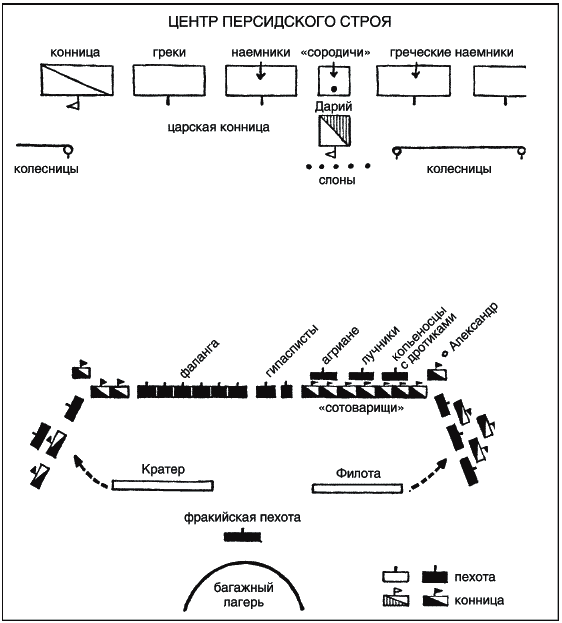 ЦЕНТР ПЕРСИДСКОГО СТРОЯ

конница

греки

наемники

«сородичи»

греческие наемники

Дарий

царская конница

колесницы

слоны

колесницы

фаланга

гипасписты

агриане

лучники

копьеносцы с дротиками

Александр

«сотоварищи»

Кратер

Филота

фракийская пехота

багажный лагерь

пехота

конница