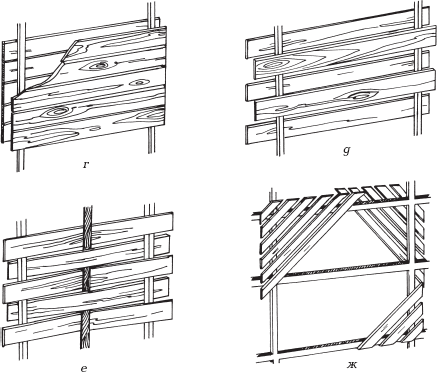 г

д

е

ж