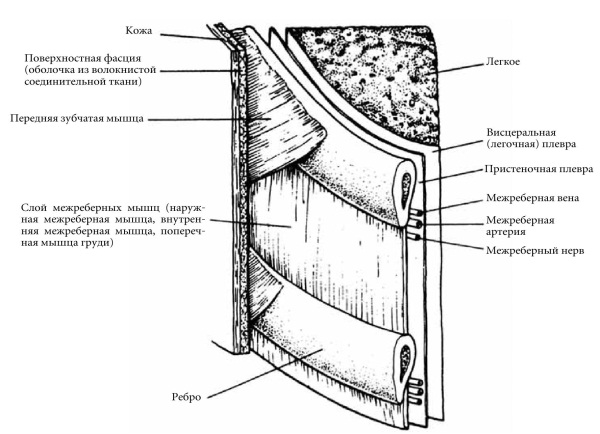 Кожа

Поверхностная фасция (оболочка из волокнистой соединительной ткани)

Передняя зубчатая мышца

Слой межреберных мышц (наружная межреберная мышца, внутренняя межреберная мышца, поперечная мышца груди)

Ребро

Легкое

Висцеральная (легочная) плевра

Пристеночная плевра

Межреберная вена

Межреберная артерия

Межреберный нерв