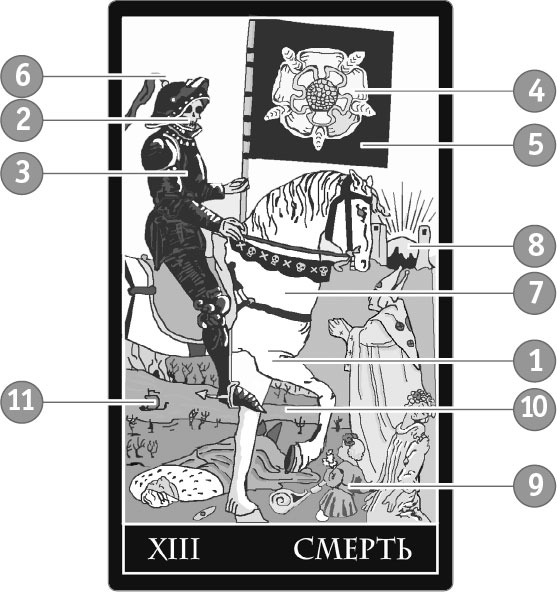 6
2
3
11
4
5
8
7
1
10
9
XIII СМЕРТЬ