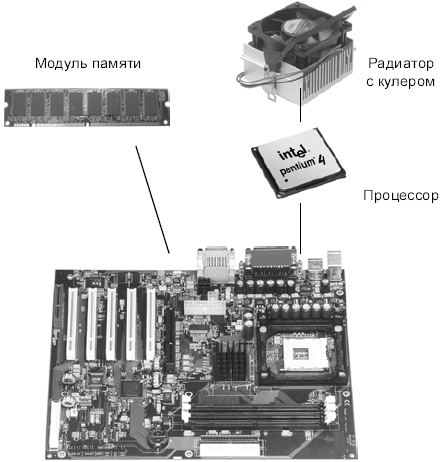 Модуль памяти

Радиатор с кулером

intel pentium 4

Процессор