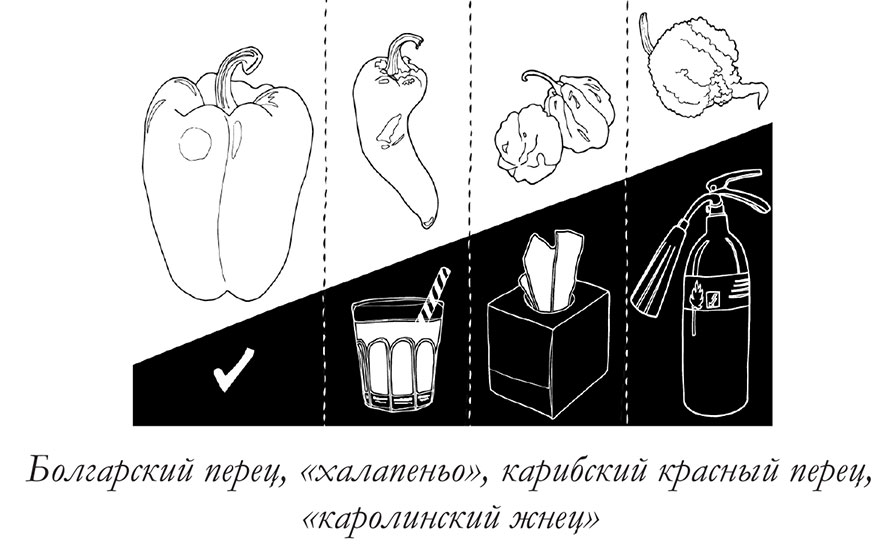 Болгарский перец, «халапеньо», карибский красный перец, «каролинский жнец»