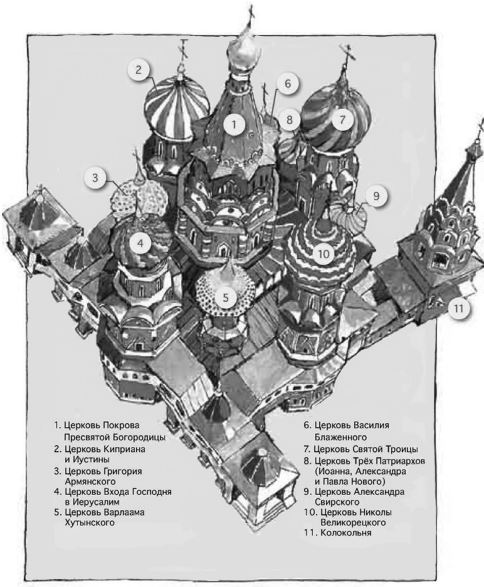 2

6

1

8

7

3

9

4

10

5

11

1. Церковь Покрова Пресвятой Богородицы
2. Церковь Киприана и Иустины
3. Церковь Григория Армянского
4. Церковь Входа Господня в Иерусалим
5. Церковь Варлаама Хутынского

6. Церковь Василия Блаженного
7. Церковь Святой Троицы
8. Церковь Трёх Патриархов (Иоанна, Александра и Павла Нового)
9. Церковь Александра Свирского
10. Церковь Николы Великорецкого
11. Колокольня