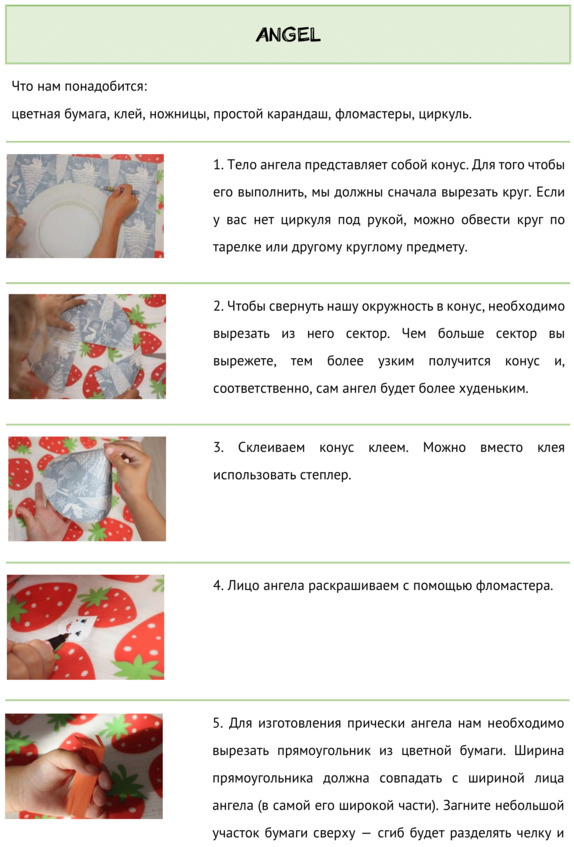 ANGEL

Что нам понадобится:
цветная бумага, клей, ножницы, простой карандаш, фломастеры, циркуль.

1. Тело ангела представляет собой конус. Для того чтобы его выполнить, мы должны сначала вырезать круг. Если у вас нет циркуля под рукой, можно обвести круг по тарелке или другому круглому предмету.

2. Чтобы свернуть нашу окружность в конус, необходимо вырезать из него сектор. Чем больше сектор вы вырежете, тем более узким получится конус и, соответственно, сам ангел будет более худеньким.

3. Склеиваем конус клеем. Можно вместо клея использовать степлер.

4. Лицо ангела раскрашиваем с помощью фломастера.

5. Для изготовления прически ангела нам необходимо вырезать прямоугольник из цветной бумаги. Ширина прямоугольника должна совпадать с шириной лица ангела (в самой его широкой части). Загните небольшой участок бумаги сверху — сгиб будет разделять челку и