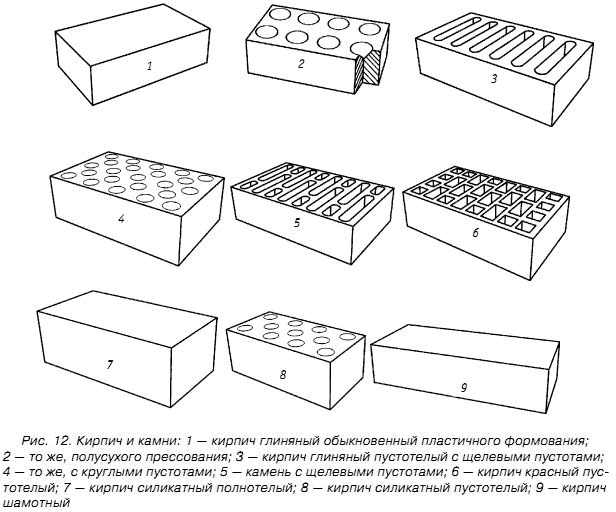 1

2

3

4

5

6

7

8

9

Рис. 12. Кирпич и камни: 1 — кирпич глиняный обыкновенный пластичного формования; 2 — то же, полусухого прессования; 3 — кирпич глиняный пустотелый с щелевыми пустотами; 4 — то же, с круглыми пустотами; 5 — камень с щелевыми пустотами; 6 — кирпич красный пустотелый; 7 — кирпич силикатный полнотелый; 8 — кирпич силикатный пустотелый; 9 — кирпич шамотный