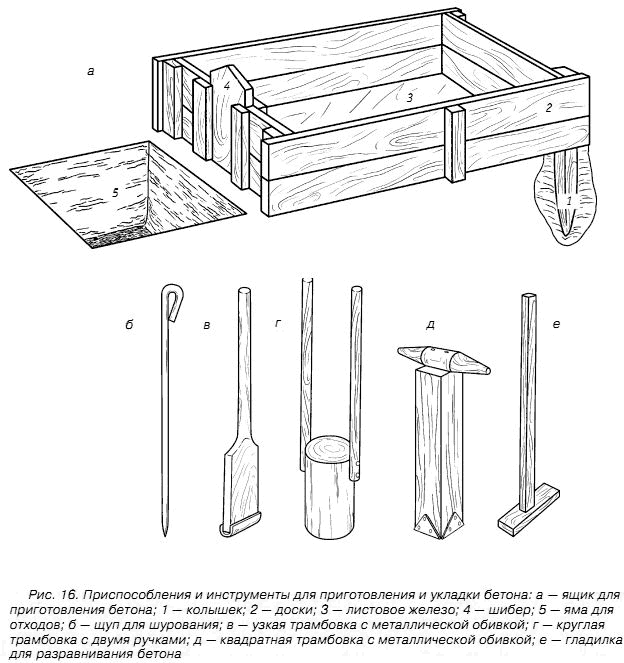 а

4

3

2

5

1

б

в

г

д

е

Рис. 16. Приспособления и инструменты для приготовления и укладки бетона: а — ящик для приготовления бетона; 1 — колышек; 2 — доски; 3 — листовое железо; 4 — шибер; 5 — яма для отходов; б — щуп для шурования; в — узкая трамбовка с металлической обивкой; г — круглая трамбовка с двумя ручками; д — квадратная трамбовка с металлической обивкой; е — гладилка для разравнивания бетона