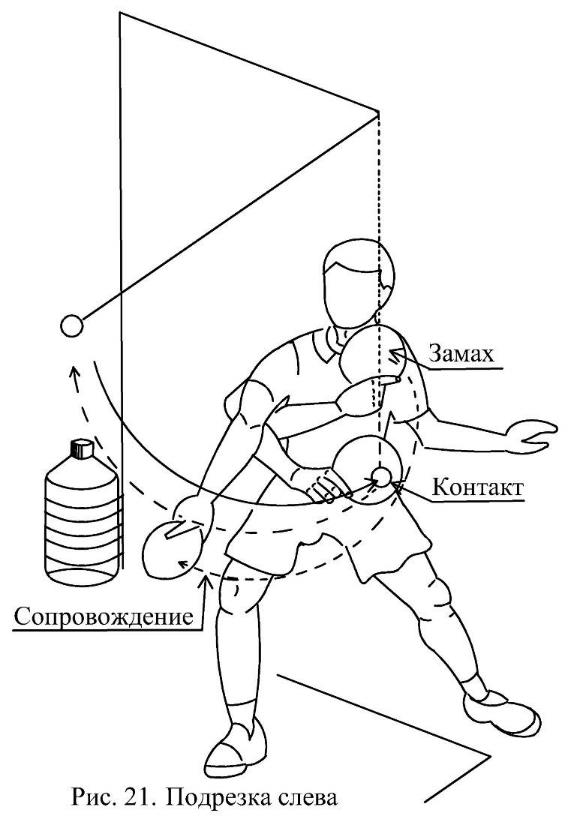 Замах

Контакт

Сопровождение

Рис. 21. Подрезка слева