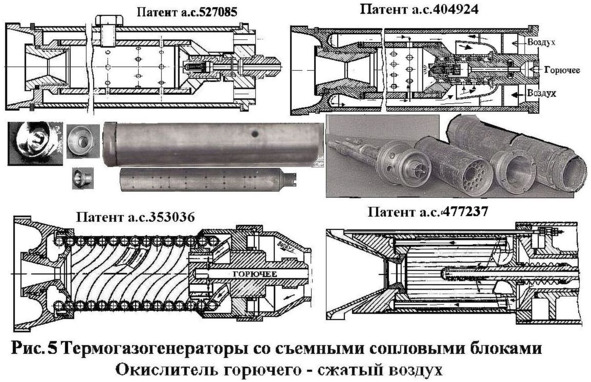 Патент а.с.527085

Патент а.с.404924

Воздух

Горючее

Воздух

Патент а.с.353036

ГОРЮЧЕЕ

Патент а.с.477237

Рис. 5 Термогазогенераторы со съемными сопловыми блоками
Окислитель горючего - сжатый воздух