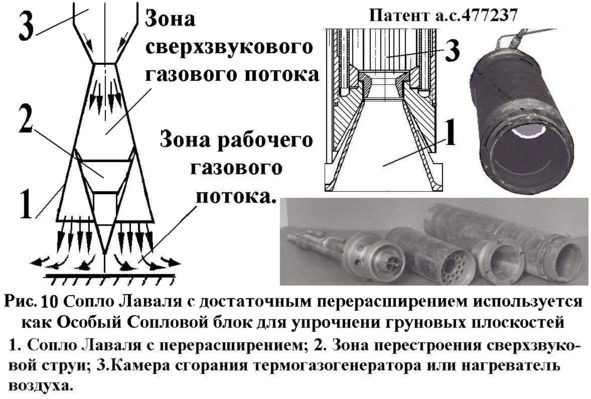 3

Зона сверхзвукового газового потока

2

Зона рабочего газового потока.

1

Патент а.с.477237

3

1

Рис. 10 Сопло Лаваля с достаточным перерасширением используется как Особый Сопловой блок для упрочнени груновых плоскостей

1. Сопло Лаваля с перерасширением; 2. Зона перестроения сверхзвуковой струи; 3.Камера сгорания термогазогенератора или нагреватель воздуха.