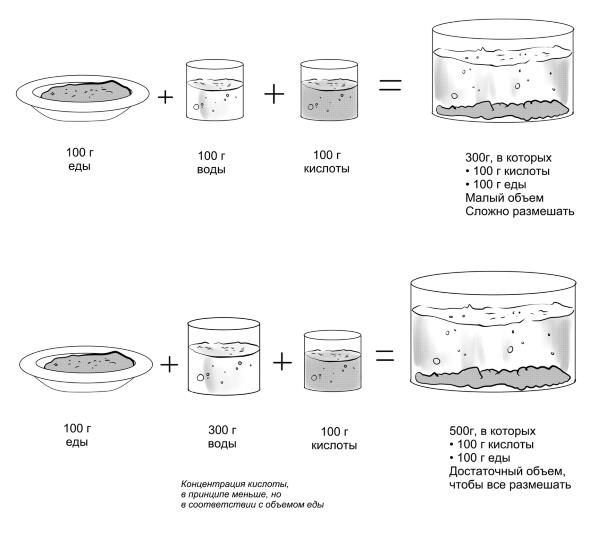 + + =

100 г
еды

100 г
воды

100 г
кислоты

300г, в которых
• 100 г кислоты
• 100 г еды
Малый объем
Сложно размешать

+ + =

100 г
еды

300 г
воды

100 г
кислоты

500г, в которых
• 100 г кислоты
• 100 г еды
Достаточный объем,
чтобы все размешать

Концентрация кислоты,
в принципе меньше, но
в соответствии с объемом еды