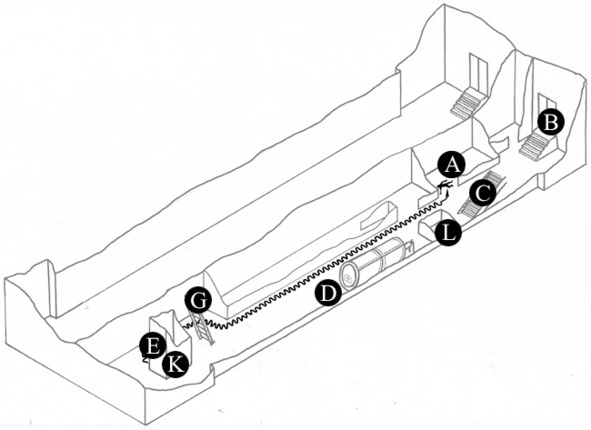 B
A
C
L
D
G
E
K