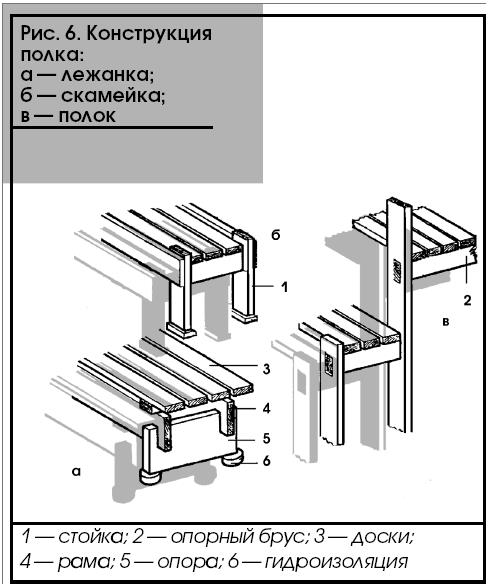 Рис. 6. Конструкция полка:
а — лежанка;
б — скамейка;
в — полок

б
1
2
в
3
4
5
6
а

1 — стойка; 2 — опорный брус; 3 — доски;
4 — рама; 5 — опора; 6 — гидроизоляция