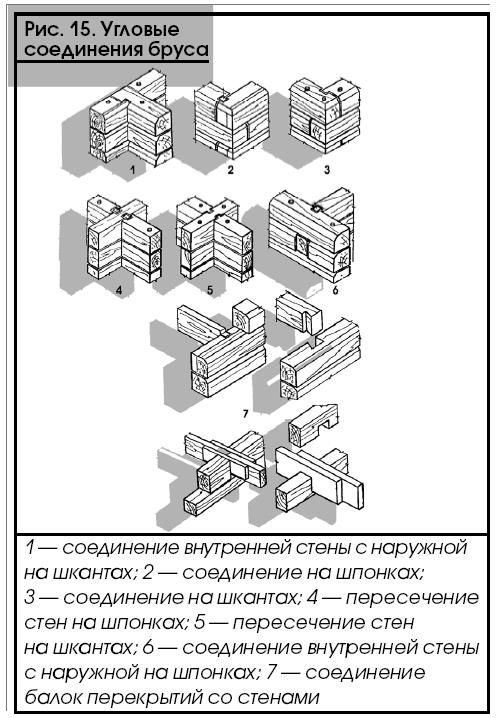 Рис. 15. Угловые соединения бруса

1

2

3

4

5

6

7

1 — соединение внутренней стены с наружной на шкантах; 2 — соединение на шпонках; 3 — соединение на шкантах; 4 — пересечение стен на шпонках; 5 — пересечение стен на шкантах; 6 — соединение внутренней стены с наружной на шпонках; 7 — соединение балок перекрытий со стенами