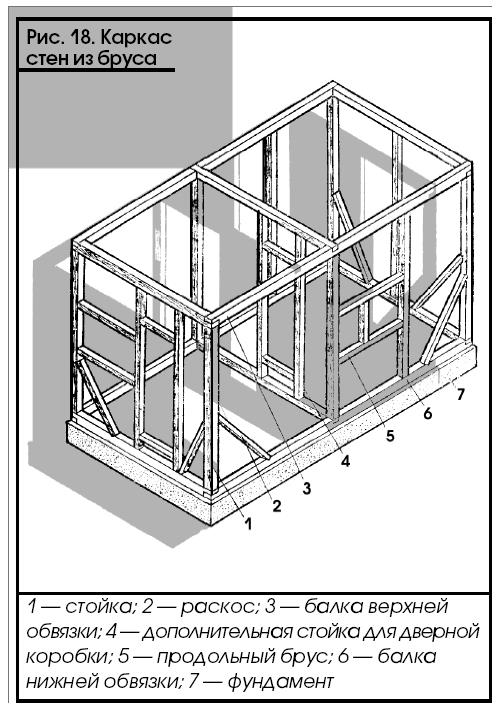 Рис. 18. Каркас стен из бруса

7
6
5
4
3
2
1

1 — стойка; 2 — раскос; 3 — балка верхней обвязки; 4 — дополнительная стойка для дверной коробки; 5 — продольный брус; 6 — балка нижней обвязки; 7 — фундамент